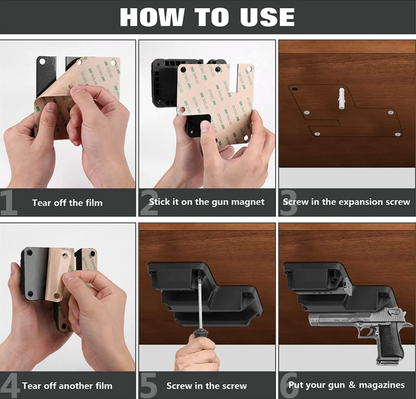 HOW TO USE

1 Tear off the film

2 Stick it on the gun magnet

3 Screw in the expansion screw

4 Tear off another film

5 Screw in the screw

6 Put your gun & magazines