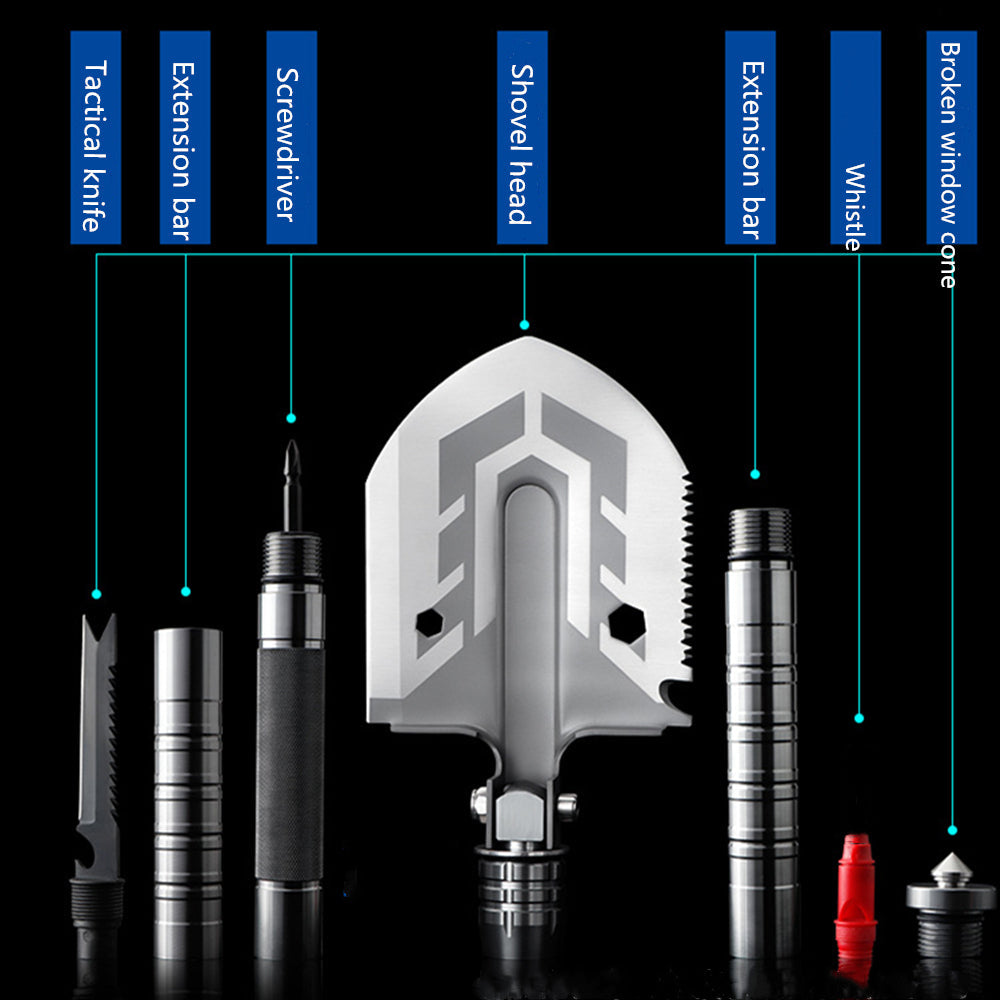 Tactical knife

Extension bar

Screwdriver

Shovel head

Extension bar

Whistle

Broken window cone